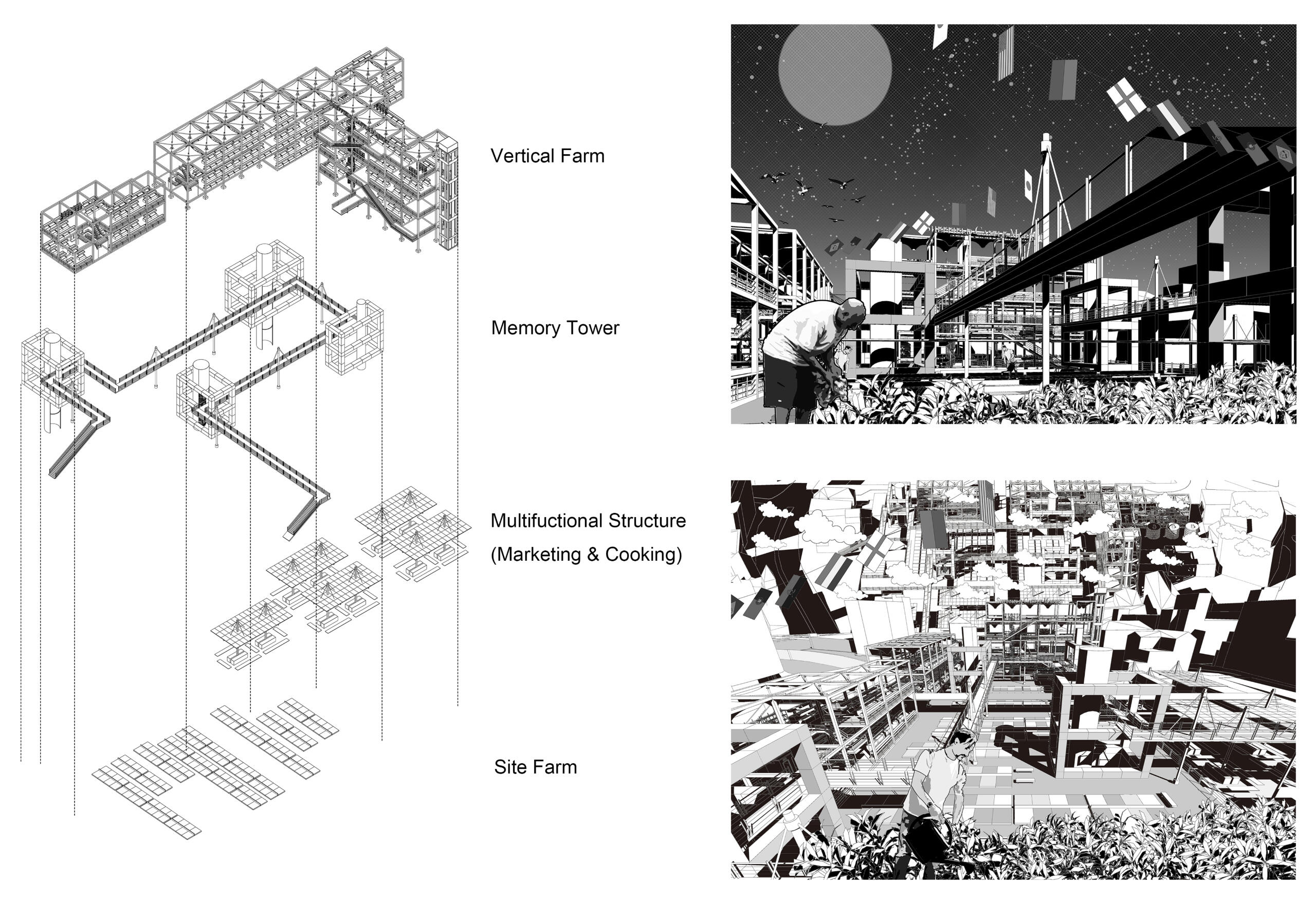 Vertical Farm

Memory Tower

Multifuctional Structure
(Marketing & Cooking)

Site Farm