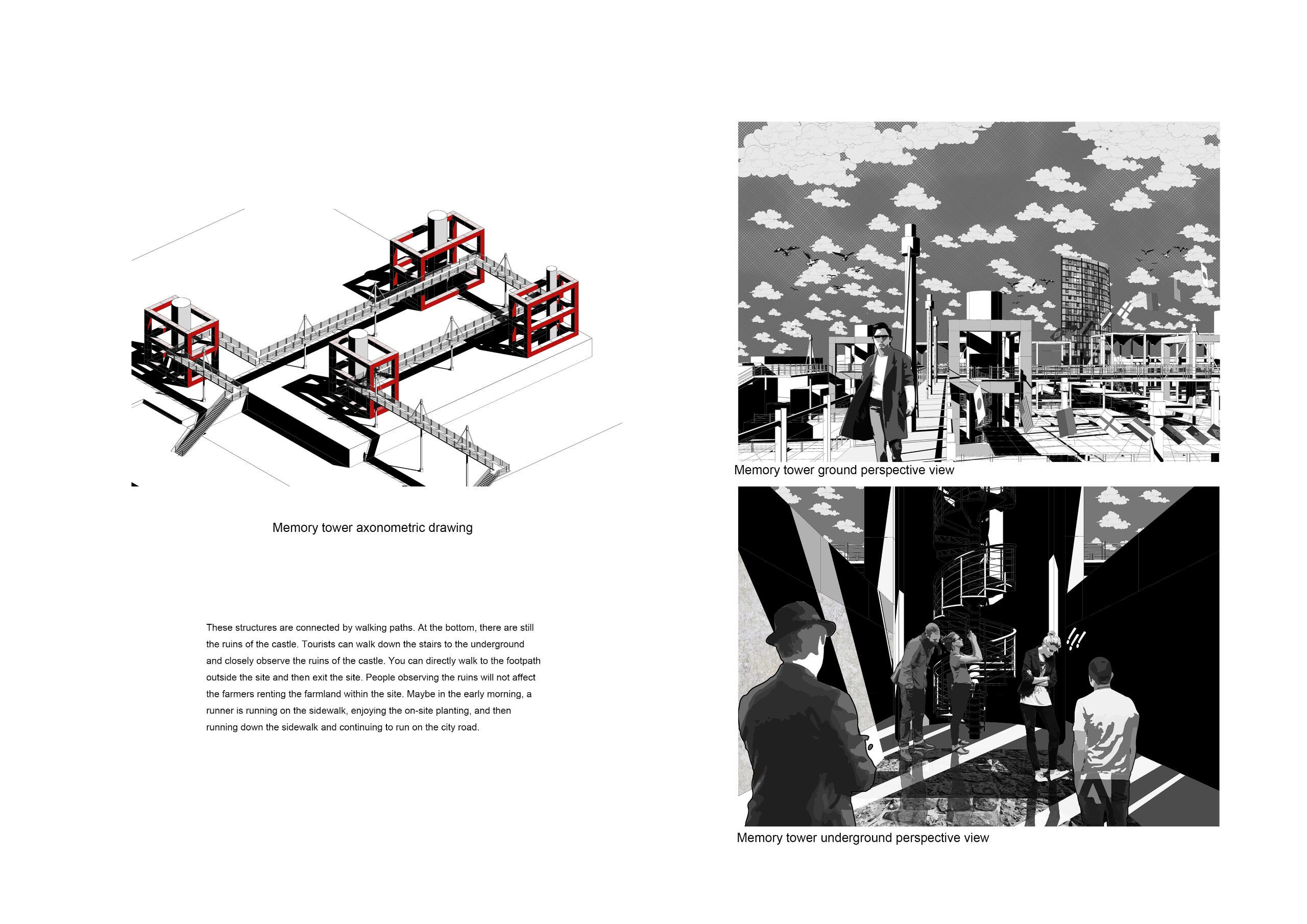 Memory tower axonometric drawing

These structures are connected by walking paths. At the bottom, there are still the ruins of the castle. Tourists can walk down the stairs to the underground and closely observe the ruins of the castle. You can directly walk to the footpath outside the site and then exit the site. People observing the ruins will not affect the farmers renting the farmland within the site. Maybe in the early morning, a runner is running on the sidewalk, enjoying the on-site planting, and then running down the sidewalk and continuing to run on the city road.

Memory tower ground perspective view

Memory tower underground perspective view